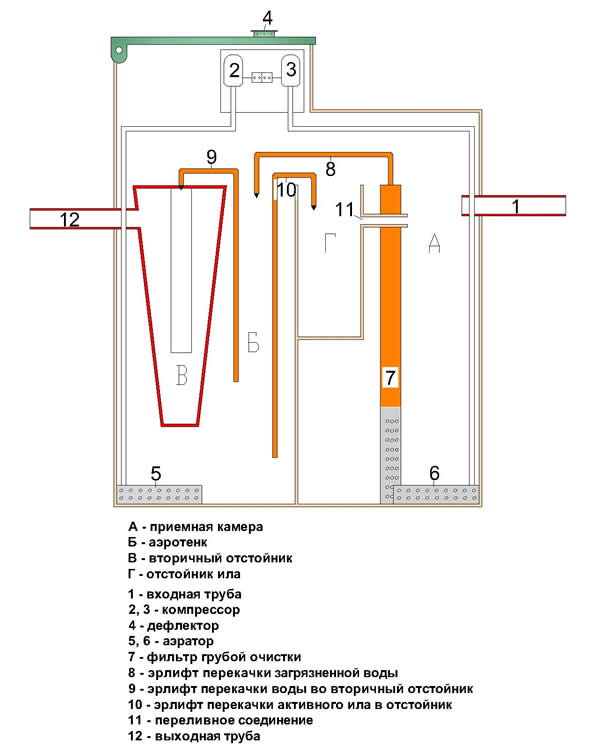 4

2 3

9

8

10

11

12

1

Г

А

Б

В

7

5

6

А - приемная камера
Б - аэротенк
В - вторичный отстойник
Г - отстойник ила

1 - входная труба
2, 3 - компрессор
4 - дефлектор
5, 6 - аэратор
7 - фильтр грубой очистки
8 - эрлифт перекачки загрязненной воды
9 - эрлифт перекачки воды во вторичный отстойник
10 - эрлифт перекачки активного ила в отстойник
11 - переливное соединение
12 - выходная труба